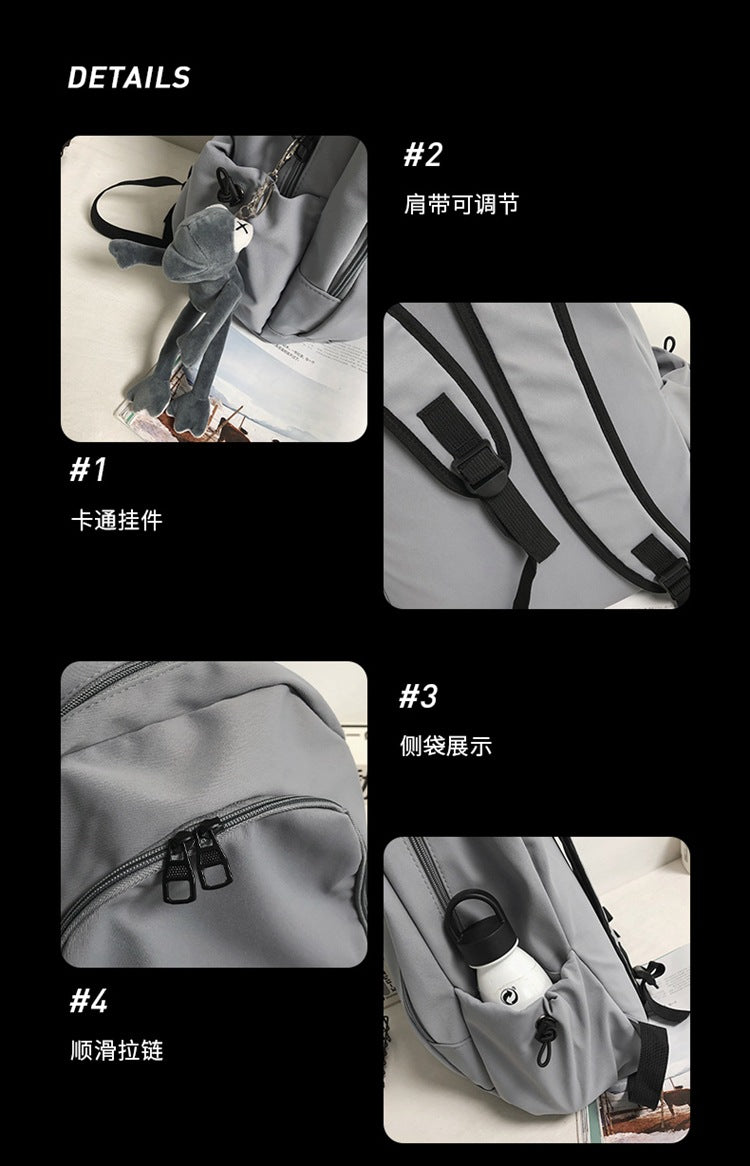 DETAILS

#2

肩带可调节

#1

卡通挂件

#3

侧袋展示

#4

顺滑拉链