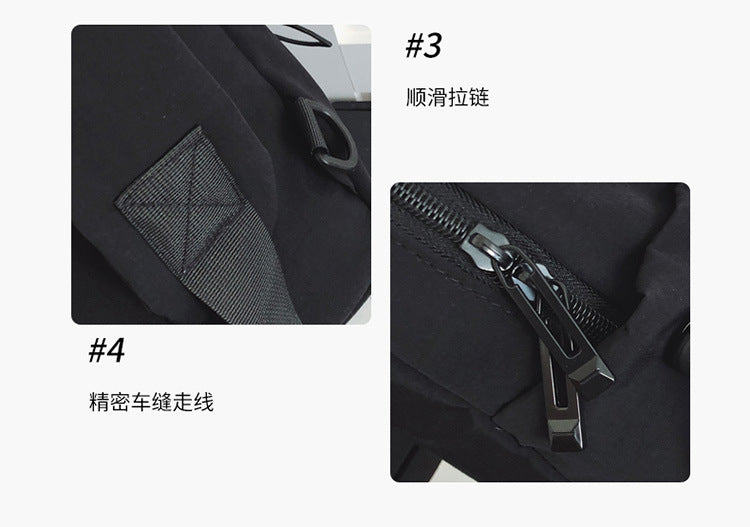 #3

顺滑拉链

#4

精密车缝走线