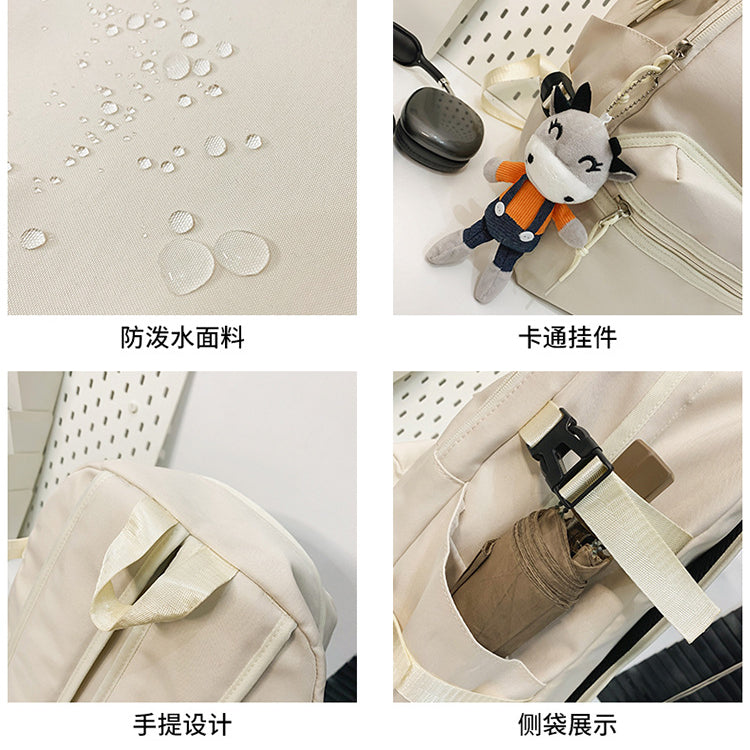 防泼水面料

卡通挂件

手提设计

侧袋展示